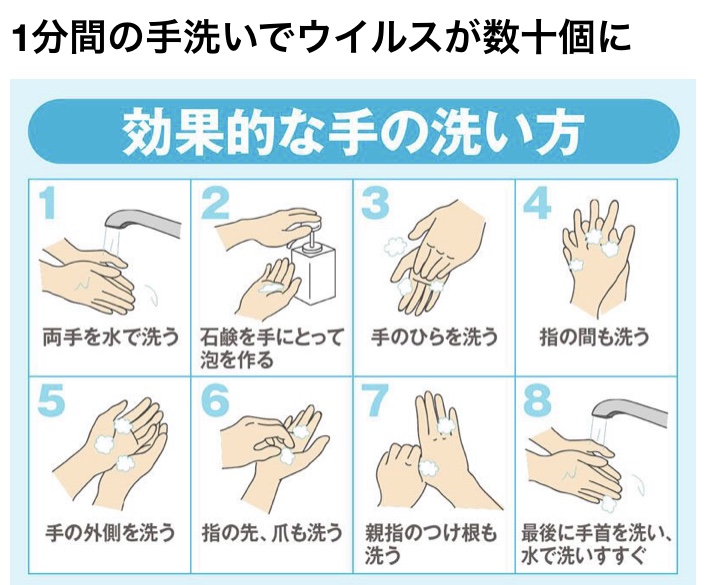 1分間の手洗いでウイルスが数十個に

効果的な手の洗い方

1
両手を水で洗う

2
石鹸を手にとって泡を作る

3
手のひらを洗う

4
指の間も洗う

5
手の外側を洗う

6
指の先、爪も洗う

7
親指のつけ根も洗う

8
最後に手首を洗い、水で洗いすすぐ